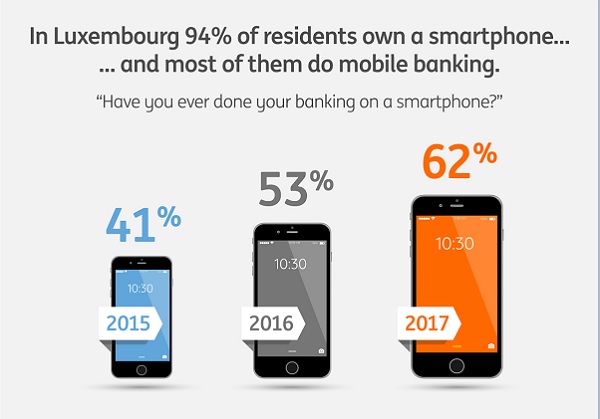 In Luxembourg 94% of residents own a smartphone...
... and most of them do mobile banking.

"Have you ever done your banking on a smartphone?"

41%

10:30

2015

53%

10:30

2016

62%

10:30

2017